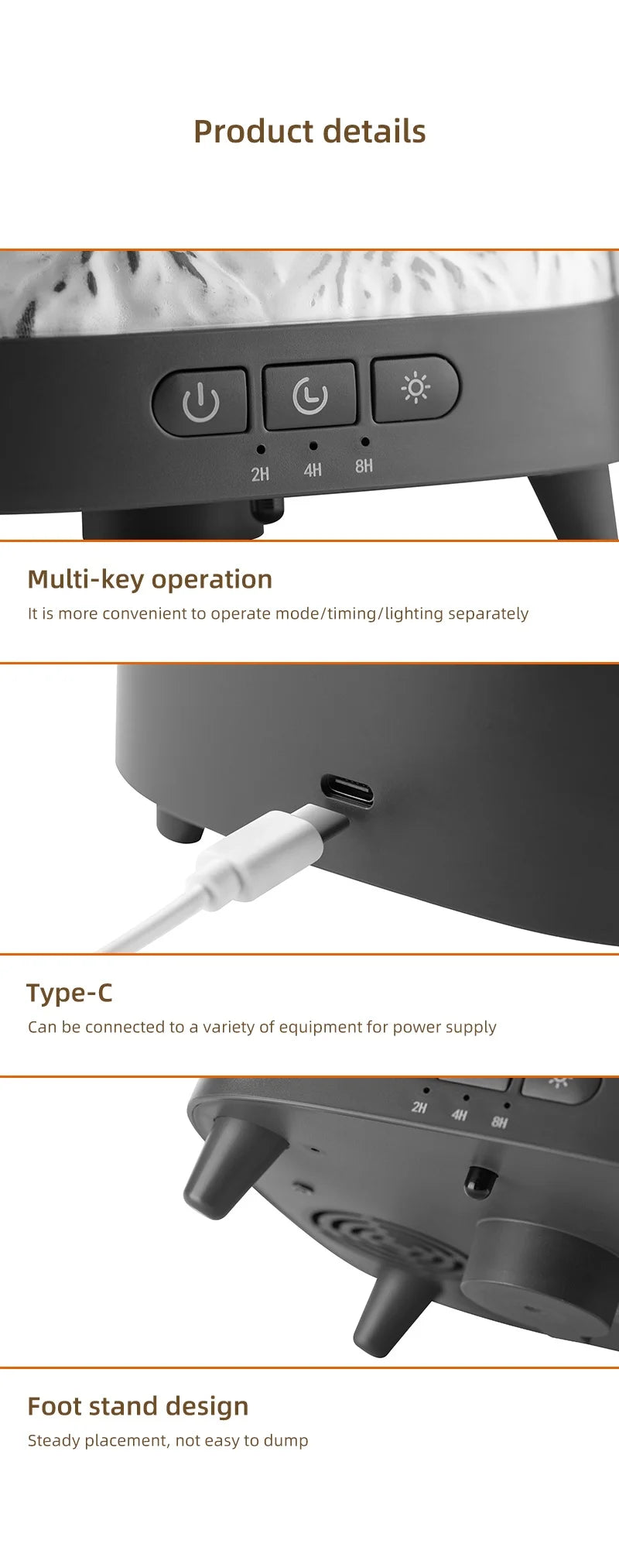 Product details

2H 4H 8H

Multi-key operation

It is more convenient to operate mode/timing/lighting separately

Type-C

Can be connected to a variety of equipment for power supply

2H 4H 8H

Foot stand design

Steady placement, not easy to dump